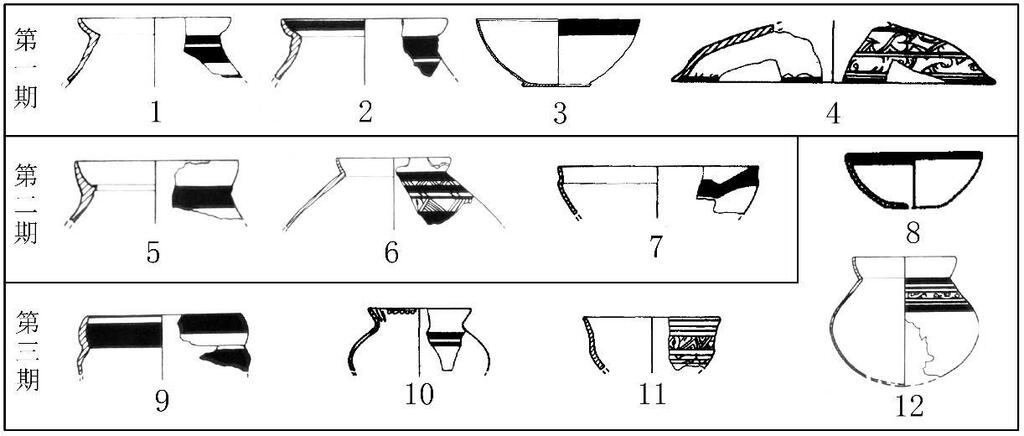 第一期

1 2 3 4

第二期

5 6 7

8

第三期

9 10 11

12