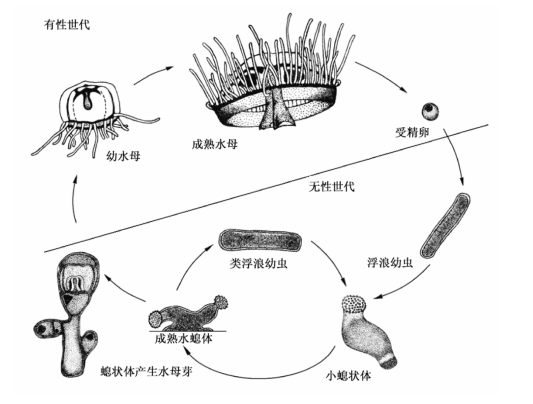 有性世代

幼水母

成熟水母

受精卵

无性世代

浮浪幼虫

类浮浪幼虫

成熟水螅体

螅状体产生水母芽

小螅状体