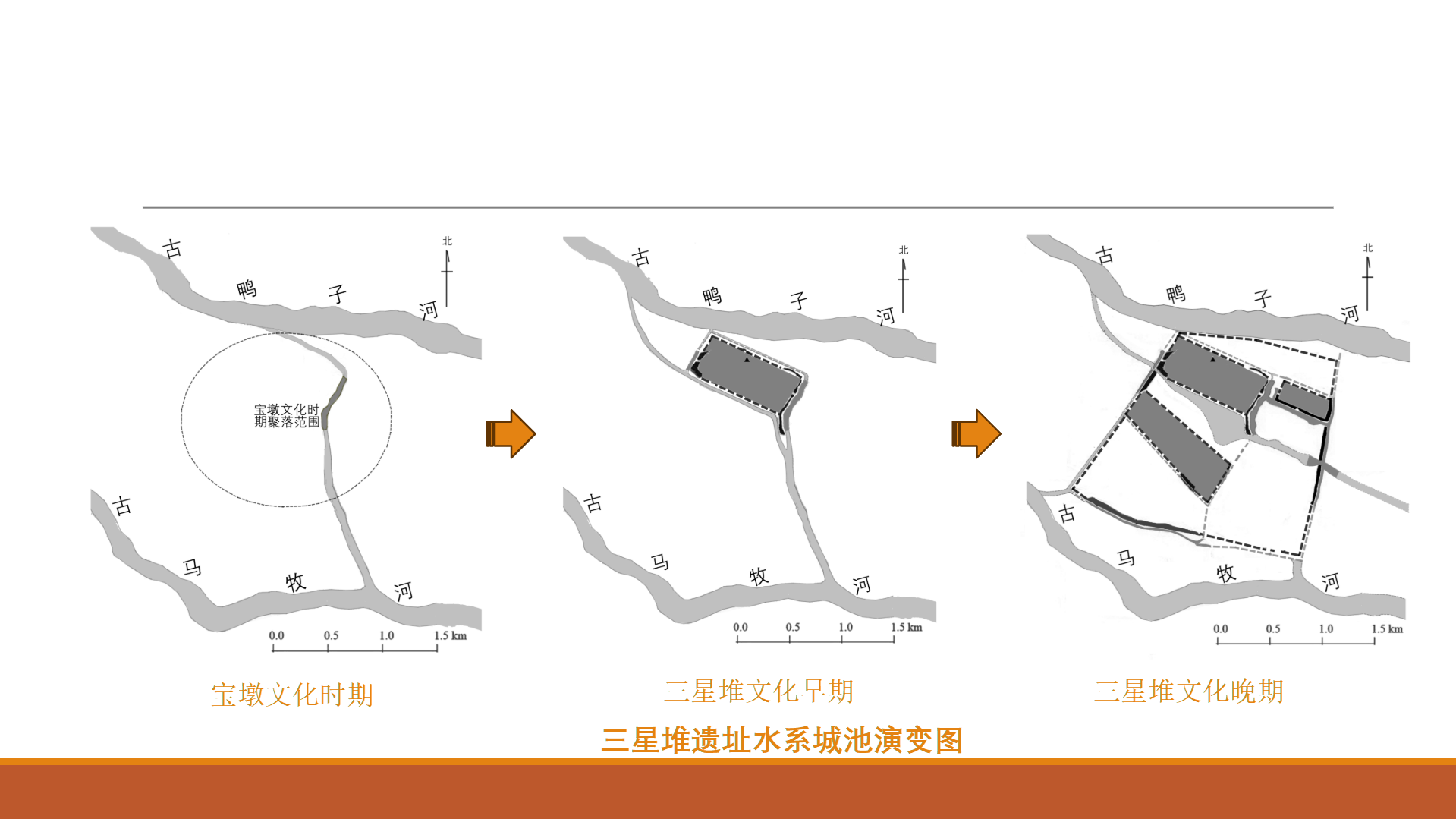 古 鸭 子 河

北

宝墩文化时期聚落范围

古 马 牧 河

0.0 0.5 1.0 1.5 km

宝墩文化时期

古 鸭 子 河

北

古 马 牧 河

0.0 0.5 1.0 1.5 km

三星堆文化早期

古 鸭 子 河

北

古 马 牧 河

0.0 0.5 1.0 1.5 km

三星堆文化晚期

三星堆遗址水系城池演变图